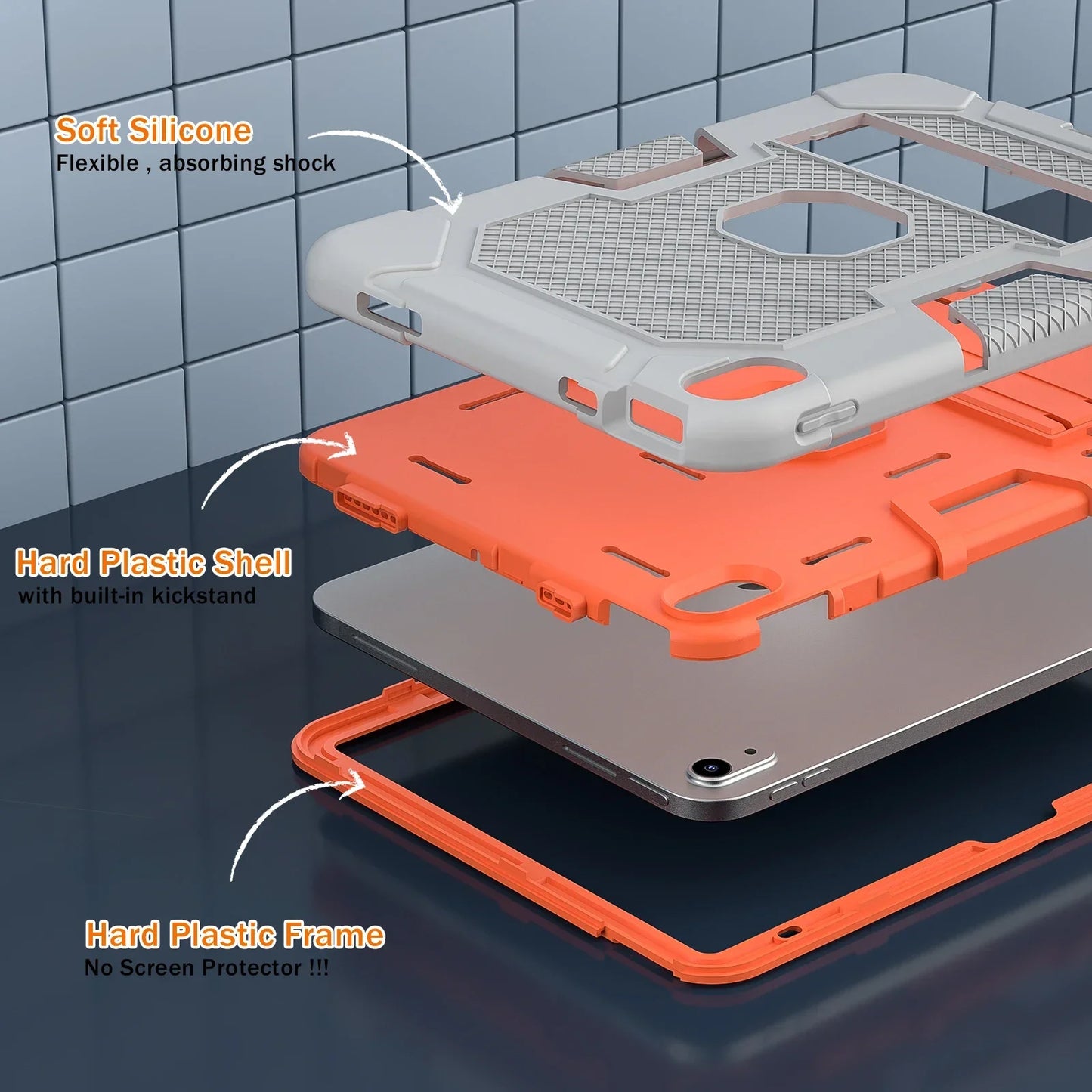 Soft Silicone
Flexible , absorbing shock

Hard Plastic Shell
with built-in kickstand

Hard Plastic Frame
No Screen Protector !!!